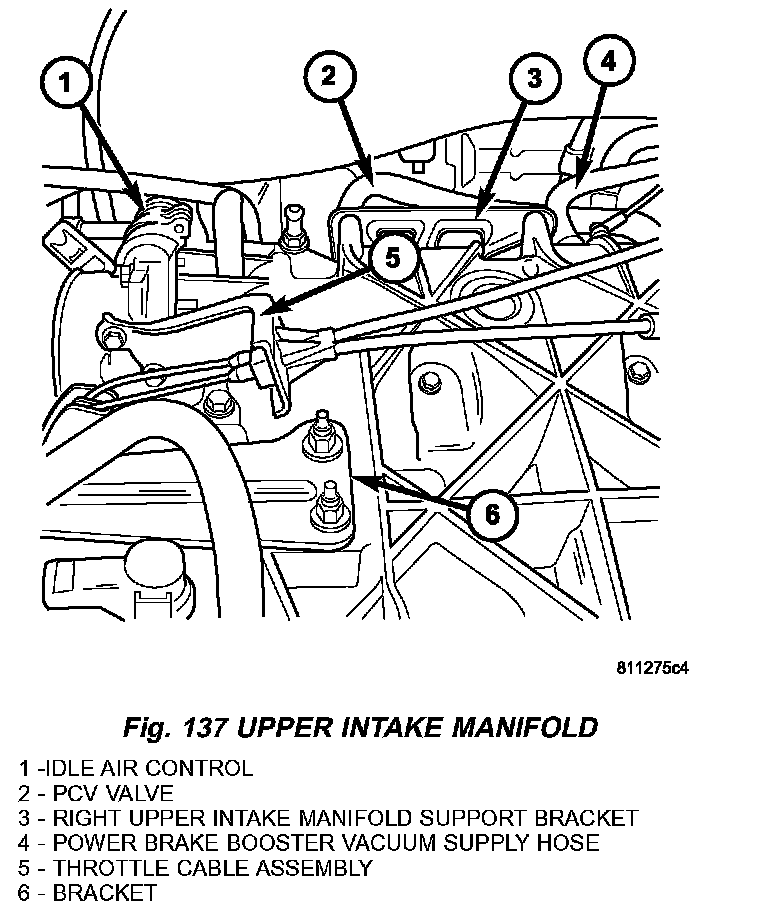 1
2
3
4
5
6

811275c4

Fig. 137 UPPER INTAKE MANIFOLD

1 -IDLE AIR CONTROL
2 - PCV VALVE
3 - RIGHT UPPER INTAKE MANIFOLD SUPPORT BRACKET
4 - POWER BRAKE BOOSTER VACUUM SUPPLY HOSE
5 - THROTTLE CABLE ASSEMBLY
6 - BRACKET