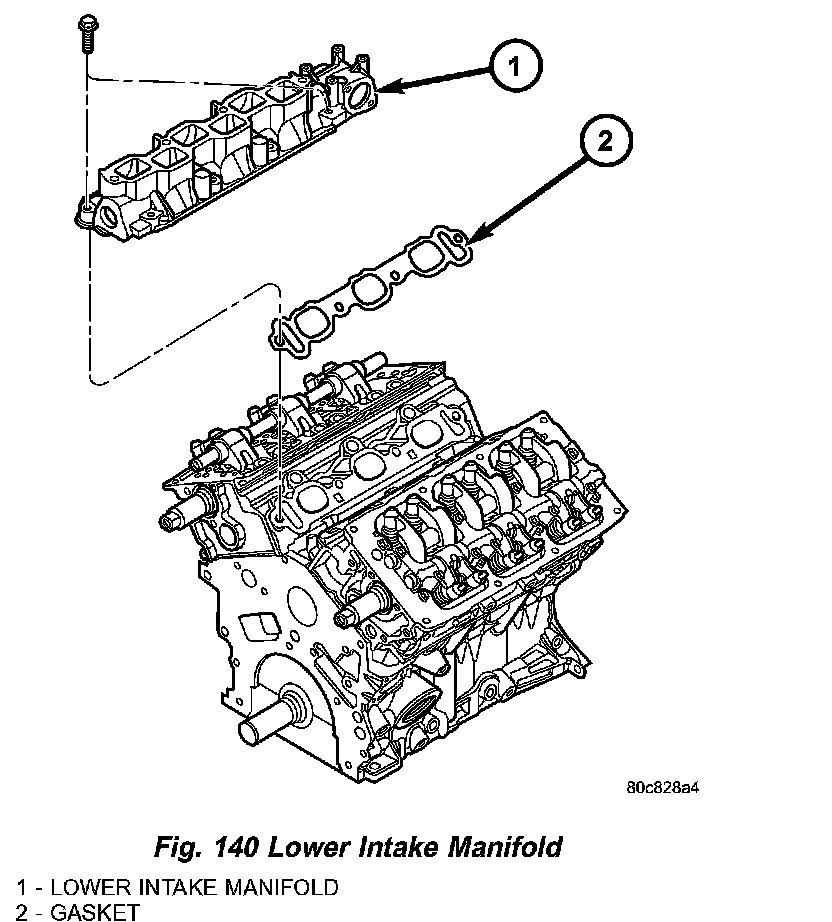 1

2

80c828a4

Fig. 140 Lower Intake Manifold

1 - LOWER INTAKE MANIFOLD
2 - GASKET