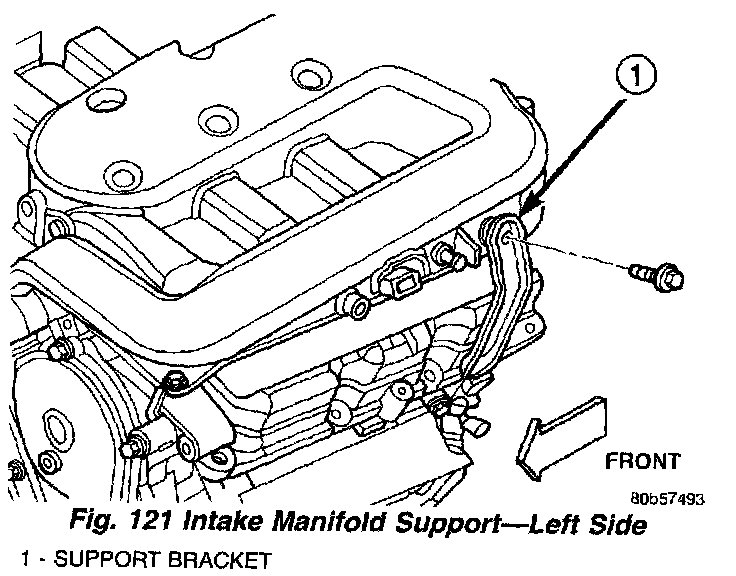 1

FRONT

80b57493

Fig. 121 Intake Manifold Support—Left Side

1 - SUPPORT BRACKET