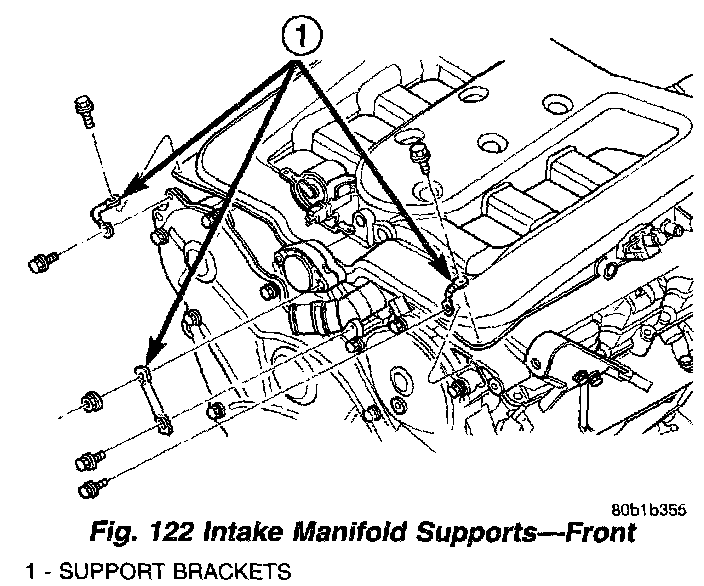 1

80b1b356

Fig. 122 Intake Manifold Supports—Front

1 - SUPPORT BRACKETS