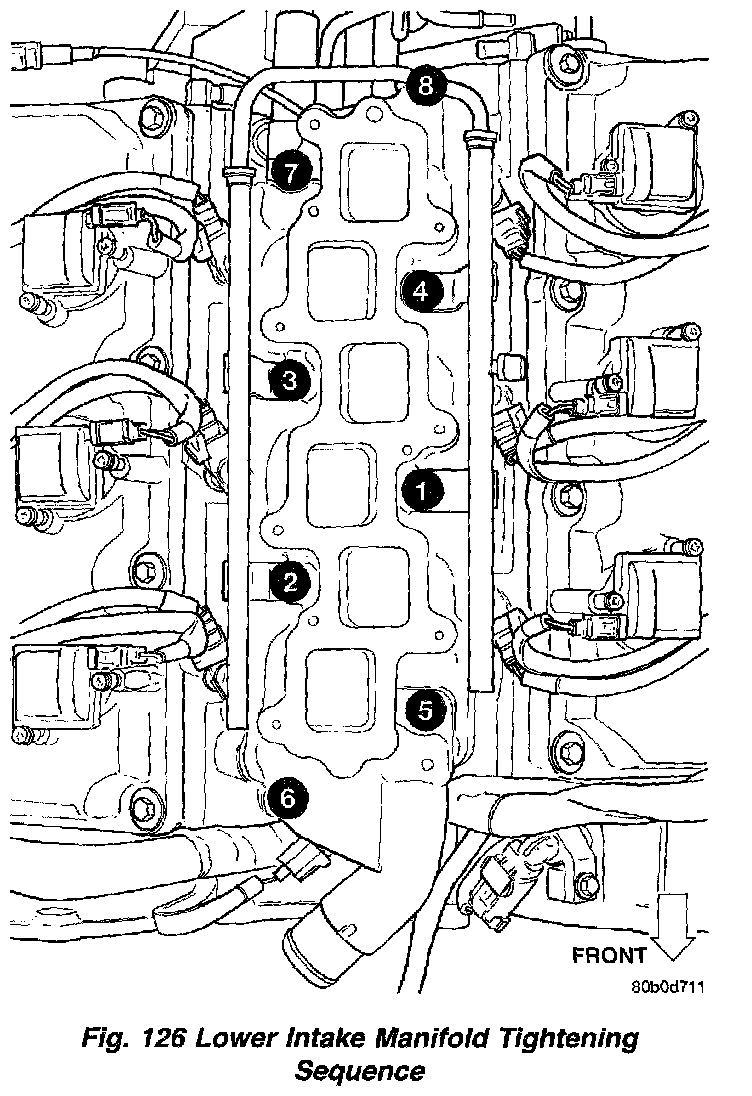 8
7
4
3
1
2
5
6
FRONT
80b0d711

Fig. 126 Lower Intake Manifold Tightening Sequence