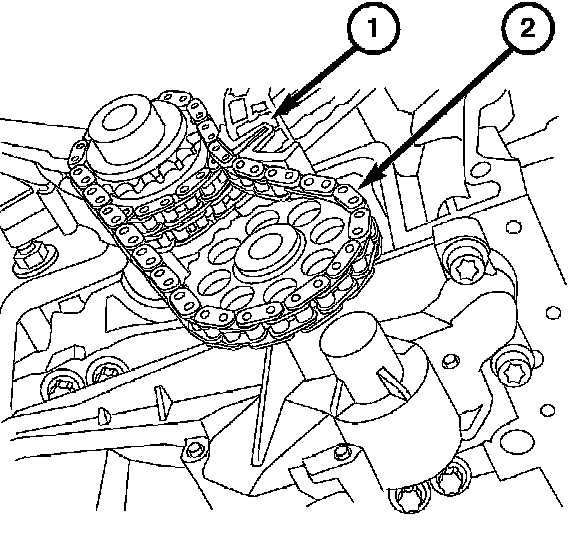 1
2