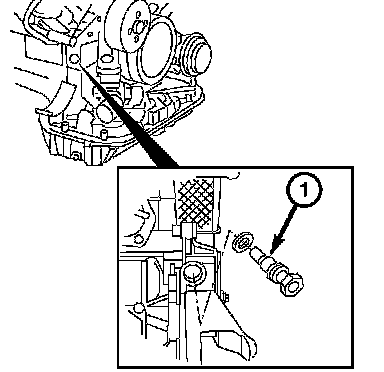 1