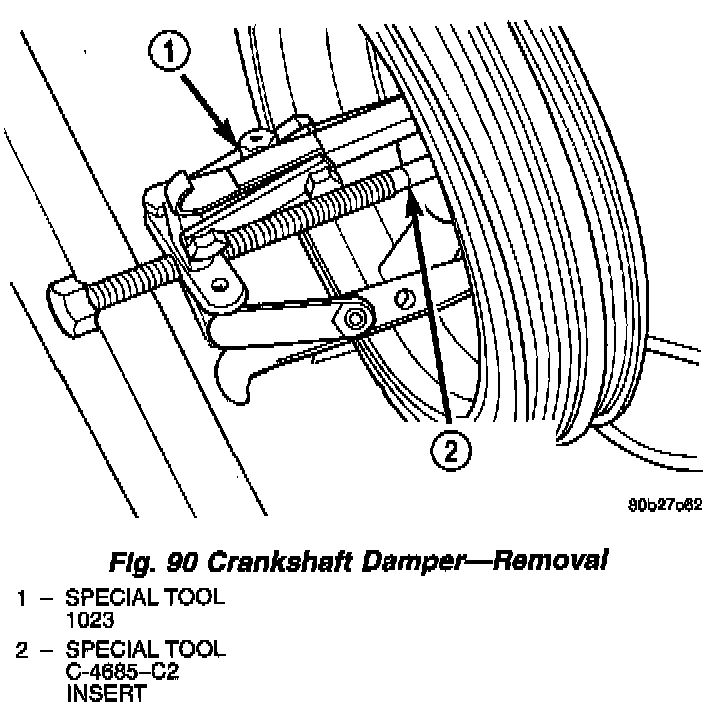 1

2

80b27c82

Fig. 90 Crankshaft Damper—Removal

1 – SPECIAL TOOL 1023

2 – SPECIAL TOOL C-4685–C2 INSERT