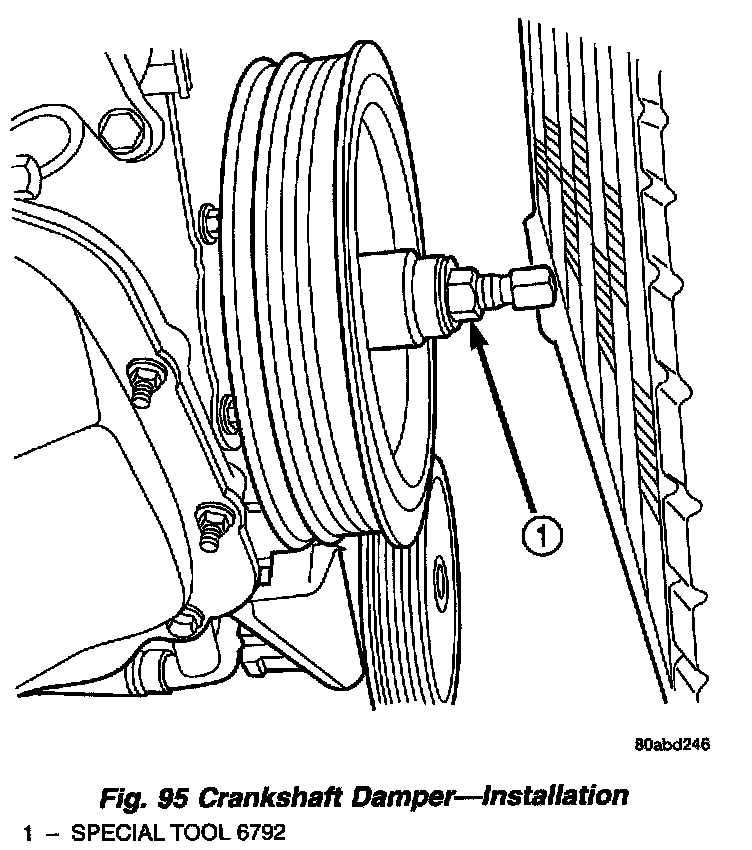 1

80abd246

Fig. 95 Crankshaft Damper—Installation

1 – SPECIAL TOOL 6792