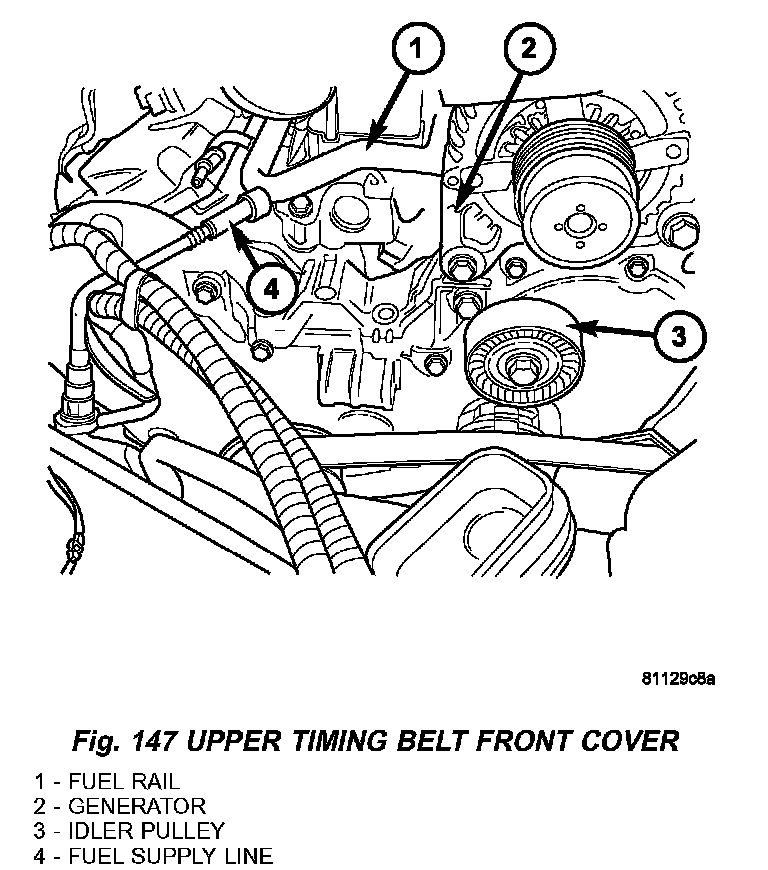 1
2
4
3

81129c8a

Fig. 147 UPPER TIMING BELT FRONT COVER

1 - FUEL RAIL
2 - GENERATOR
3 - IDLER PULLEY
4 - FUEL SUPPLY LINE