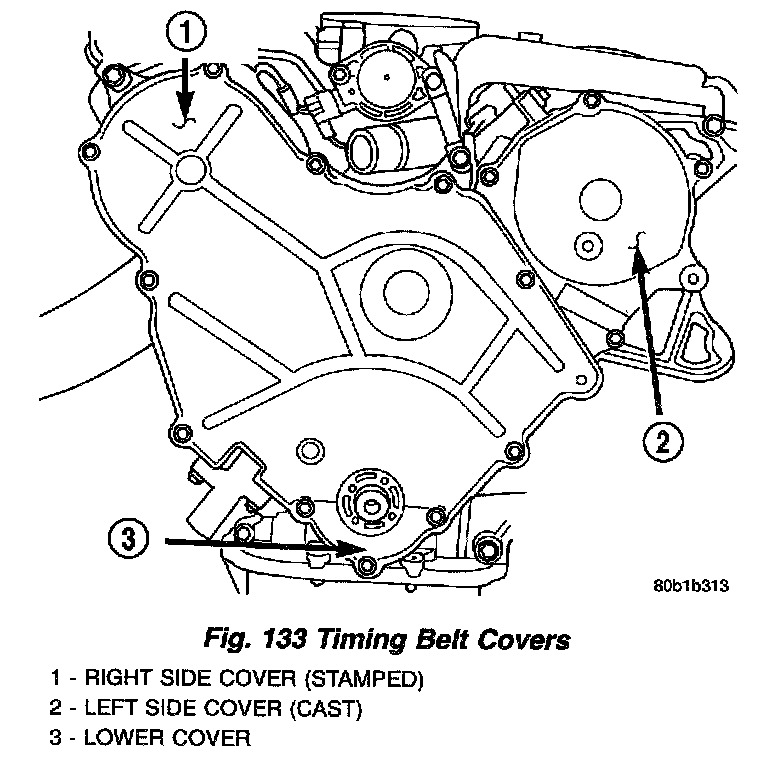 1

2

3

80b1b313

Fig. 133 Timing Belt Covers

1 - RIGHT SIDE COVER (STAMPED)
2 - LEFT SIDE COVER (CAST)
3 - LOWER COVER