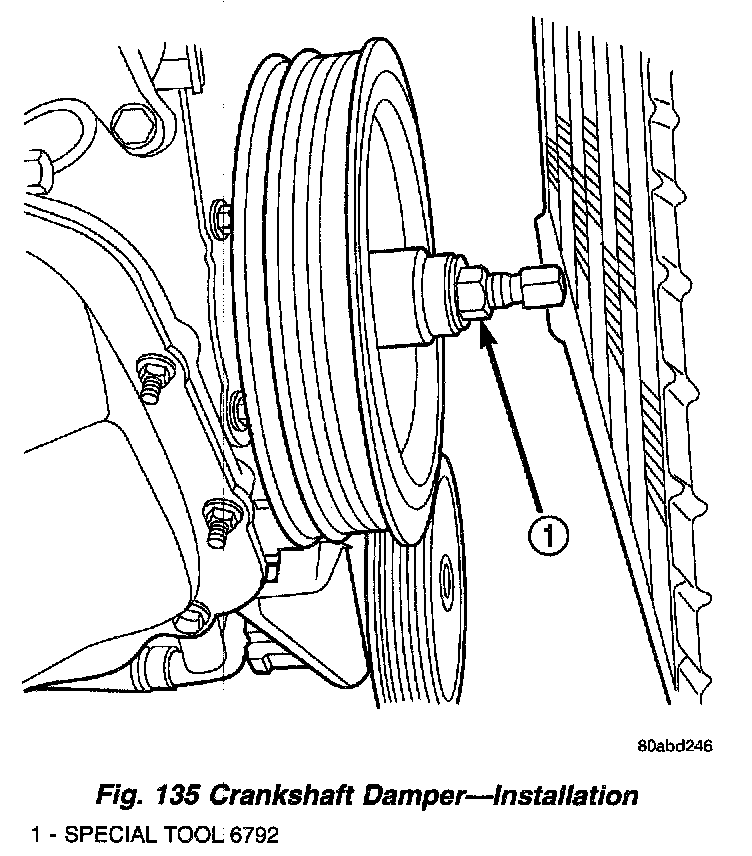 1

80abd246

Fig. 135 Crankshaft Damper—Installation

1 - SPECIAL TOOL 6792