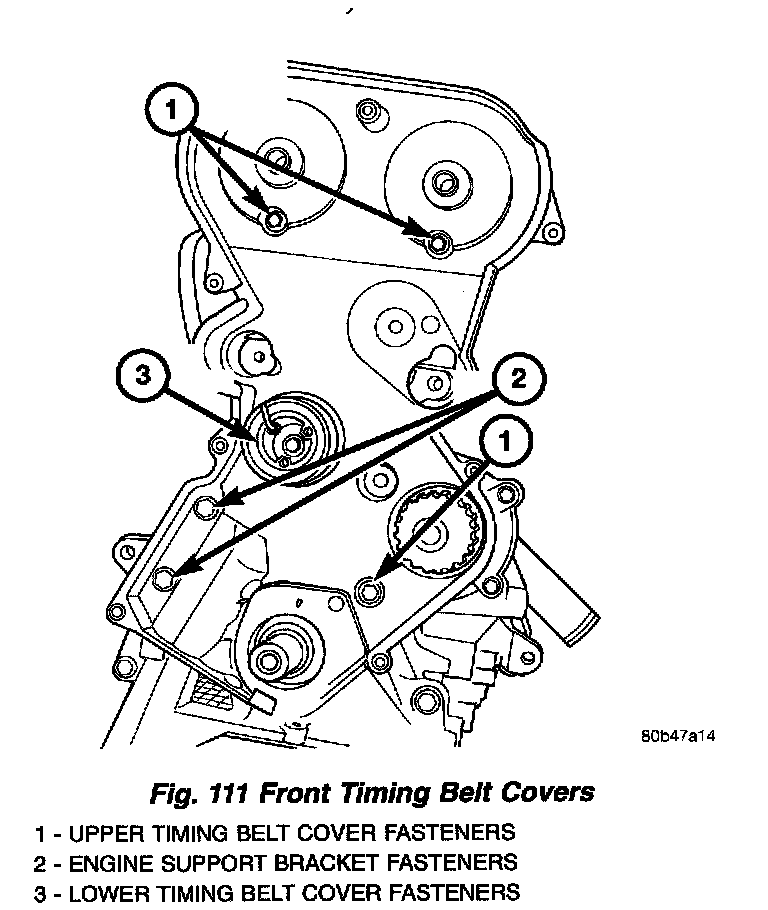 1

3

2

1

80b47a14

Fig. 111 Front Timing Belt Covers

1 - UPPER TIMING BELT COVER FASTENERS
2 - ENGINE SUPPORT BRACKET FASTENERS
3 - LOWER TIMING BELT COVER FASTENERS