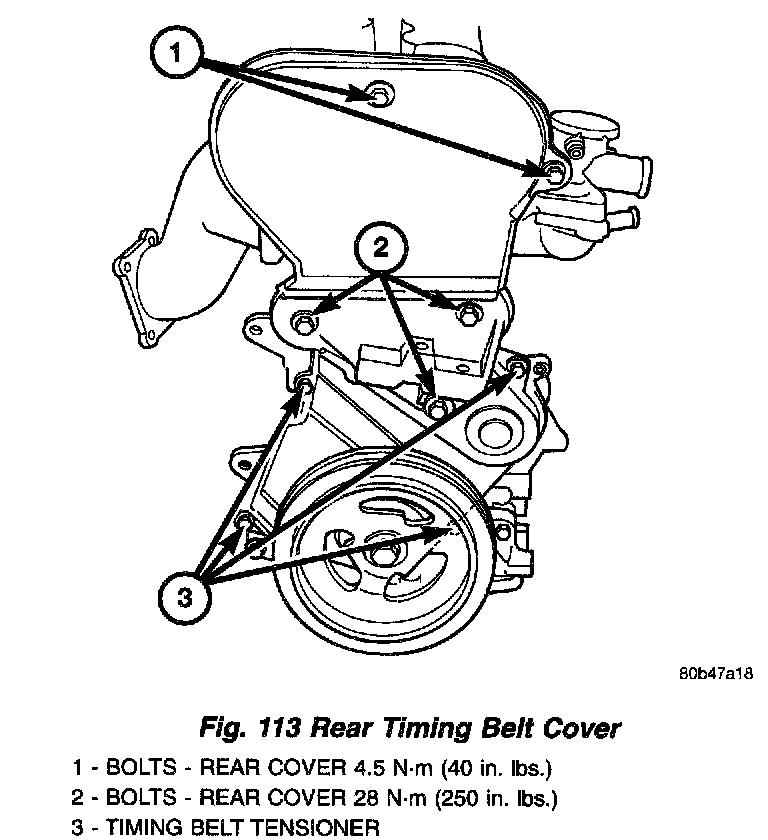 1

2

3

80b47a18

Fig. 113 Rear Timing Belt Cover

1 - BOLTS - REAR COVER 4.5 N·m (40 in. lbs.)
2 - BOLTS - REAR COVER 28 N·m (250 in. lbs.)
3 - TIMING BELT TENSIONER