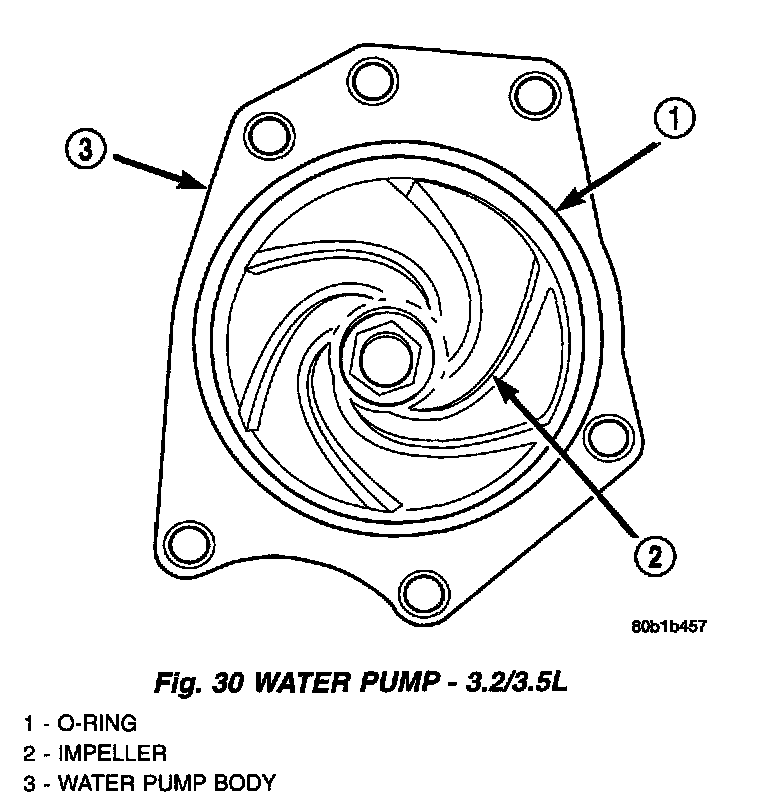 3

1

2

80b1b457

Fig. 30 WATER PUMP - 3.2/3.5L

1 - O-RING
2 - IMPELLER
3 - WATER PUMP BODY