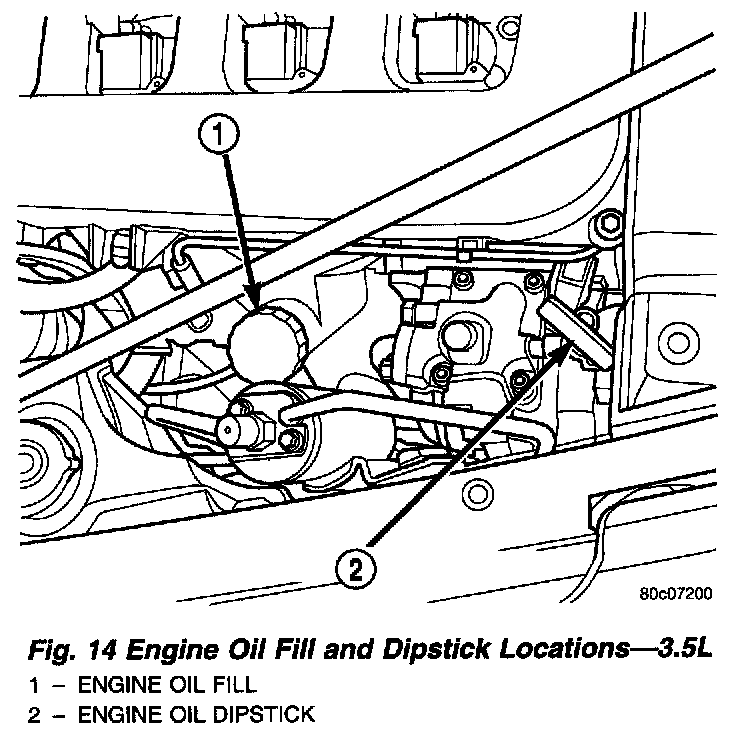 1

2

80c07200

Fig. 14 Engine Oil Fill and Dipstick Locations—3.5L

1 – ENGINE OIL FILL
2 – ENGINE OIL DIPSTICK