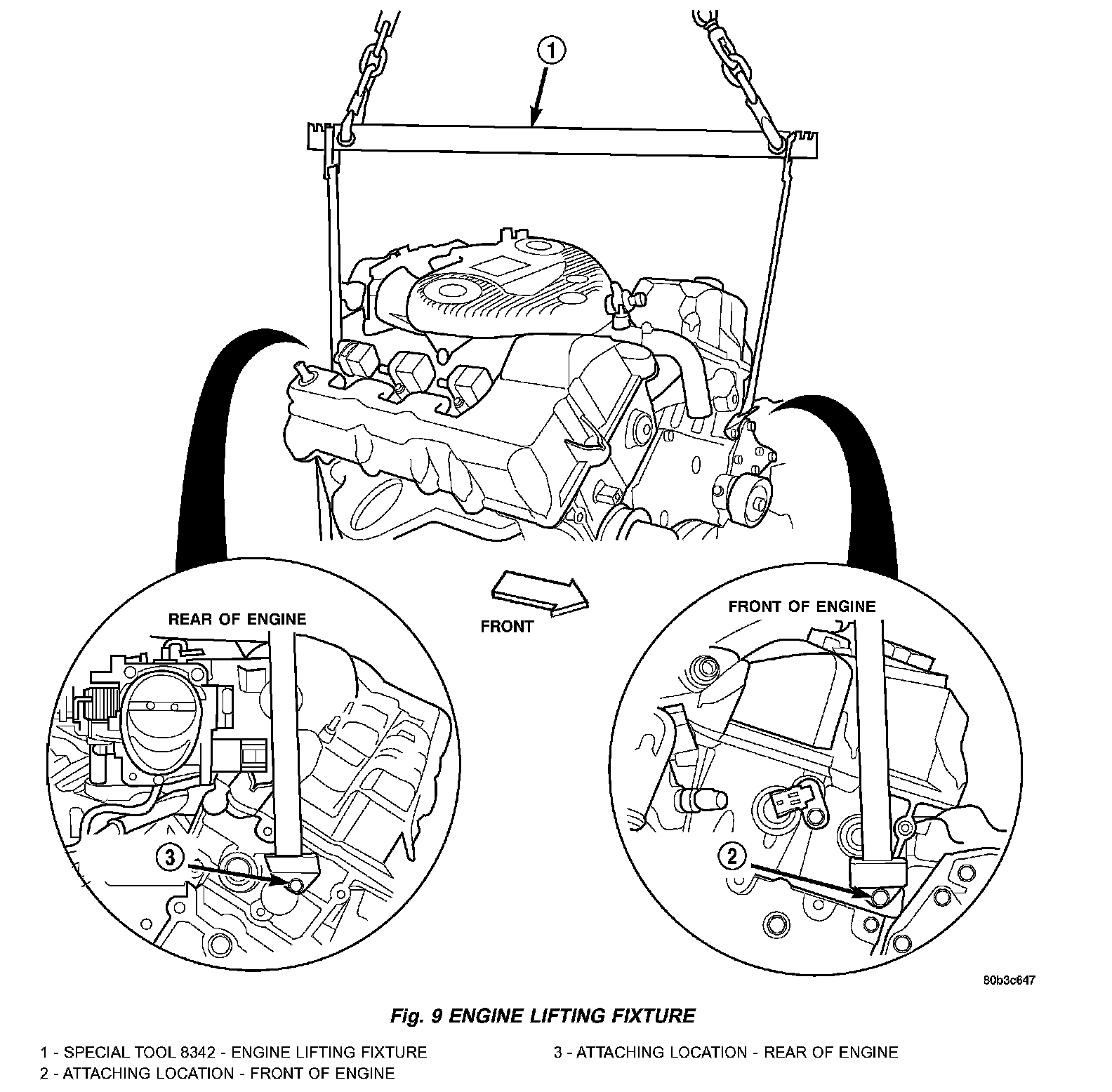 1

REAR OF ENGINE

FRONT

FRONT OF ENGINE

3

2

80b3c647

Fig. 9 ENGINE LIFTING FIXTURE

1 - SPECIAL TOOL 8342 - ENGINE LIFTING FIXTURE
2 - ATTACHING LOCATION - FRONT OF ENGINE

3 - ATTACHING LOCATION - REAR OF ENGINE