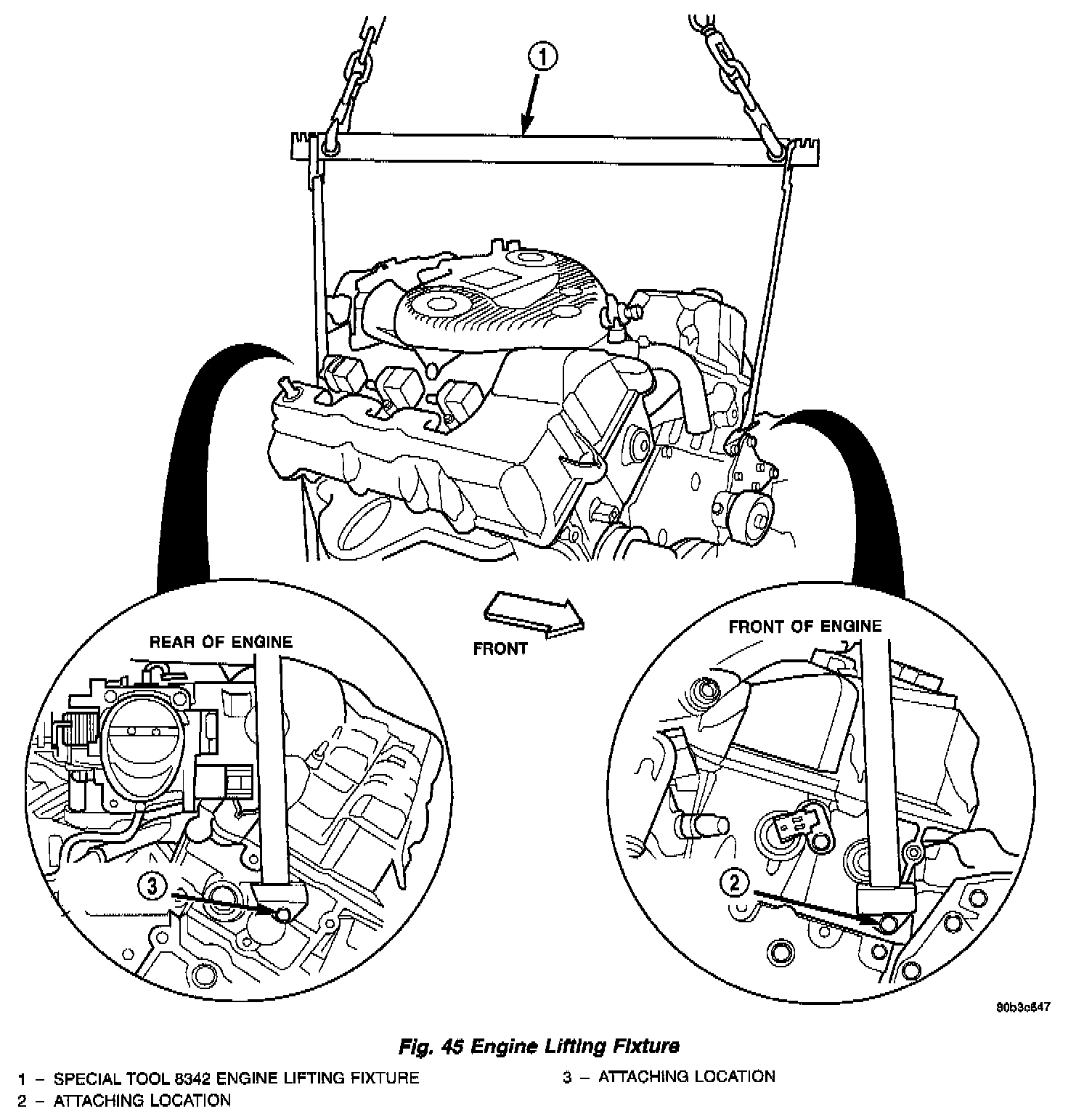 1

REAR OF ENGINE

FRONT

FRONT OF ENGINE

3

2

80b3c647

Fig. 45 Engine Lifting Fixture

1 – SPECIAL TOOL 8342 ENGINE LIFTING FIXTURE
2 – ATTACHING LOCATION

3 – ATTACHING LOCATION