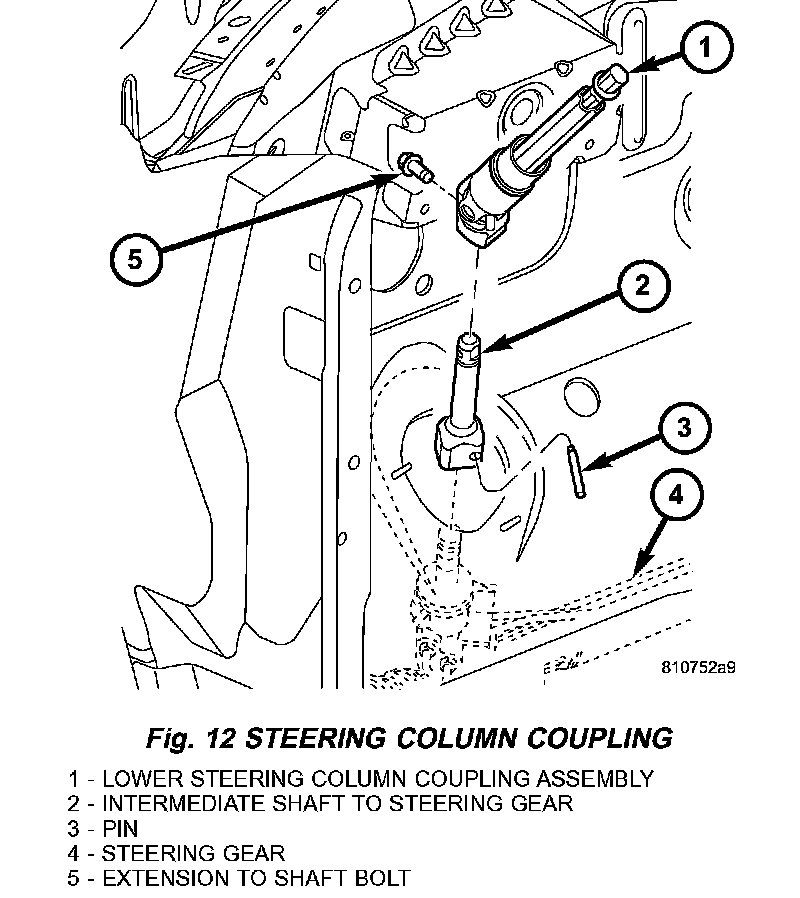 1

5

2

3

4

810752a9

Fig. 12 STEERING COLUMN COUPLING

1 - LOWER STEERING COLUMN COUPLING ASSEMBLY
2 - INTERMEDIATE SHAFT TO STEERING GEAR
3 - PIN
4 - STEERING GEAR
5 - EXTENSION TO SHAFT BOLT