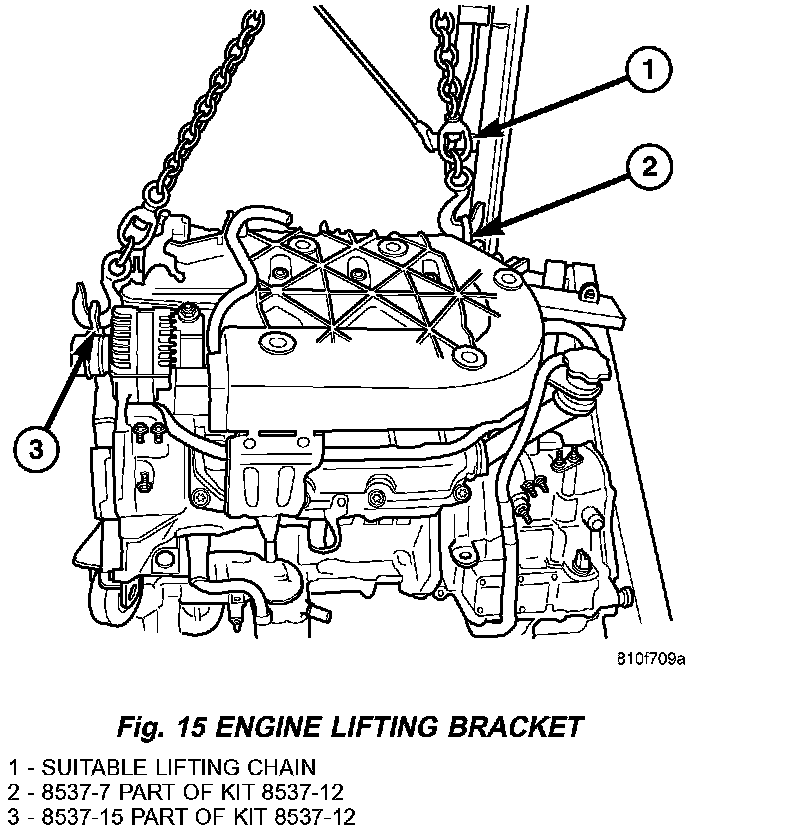 1

2

3

810f709a

Fig. 15 ENGINE LIFTING BRACKET

1 - SUITABLE LIFTING CHAIN
2 - 8537-7 PART OF KIT 8537-12
3 - 8537-15 PART OF KIT 8537-12