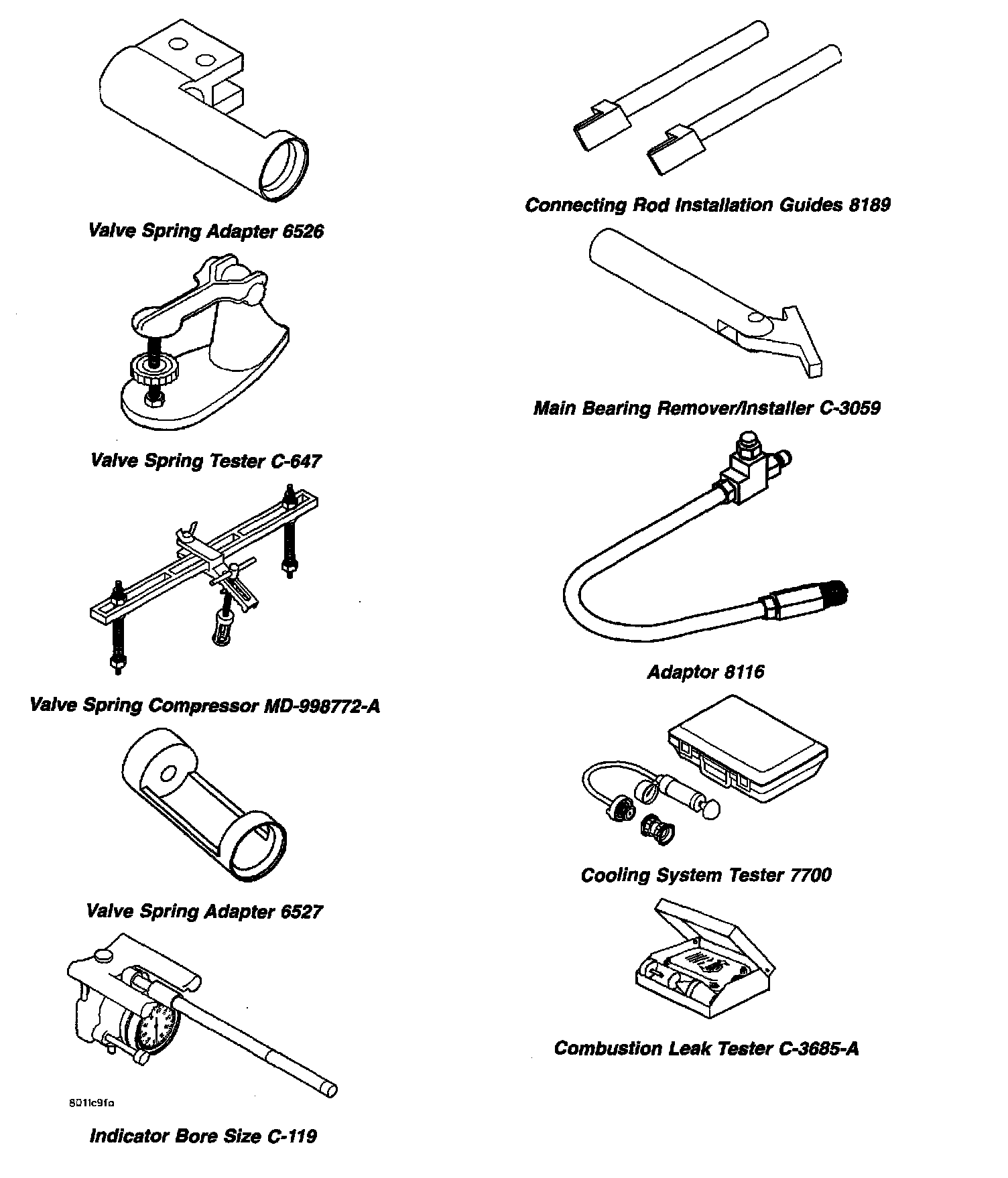 Valve Spring Adapter 6526

Valve Spring Tester C-647

Valve Spring Compressor MD-998772-A

Valve Spring Adapter 6527

8011c9fa

Indicator Bore Size C-119

Connecting Rod Installation Guides 8189

Main Bearing Remover/Installer C-3059

Adaptor 8116

Cooling System Tester 7700

Combustion Leak Tester C-3685-A