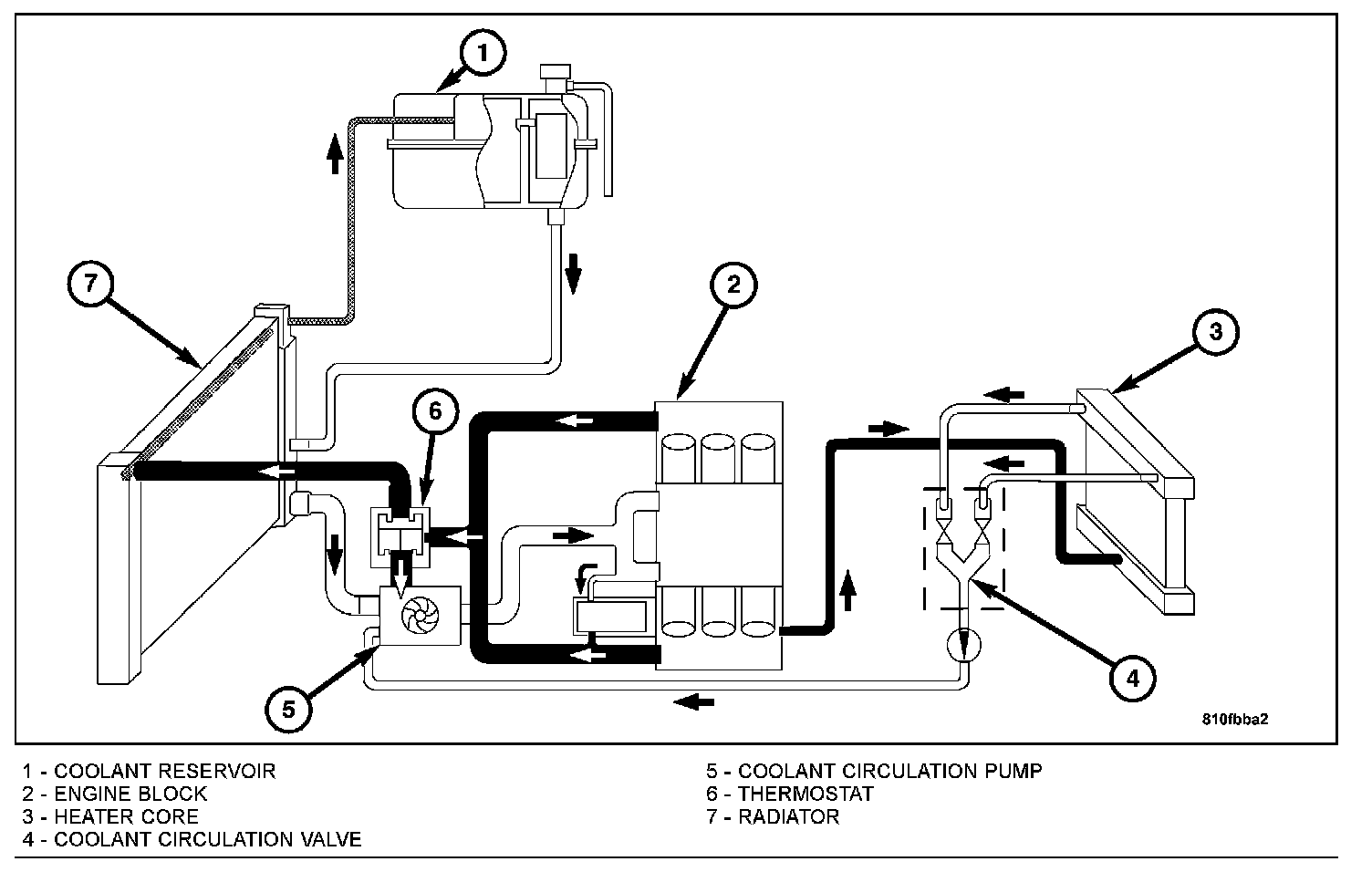 1

7

2

3

6

4

5

810fbba2

1 - COOLANT RESERVOIR
2 - ENGINE BLOCK
3 - HEATER CORE
4 - COOLANT CIRCULATION VALVE

5 - COOLANT CIRCULATION PUMP
6 - THERMOSTAT
7 - RADIATOR