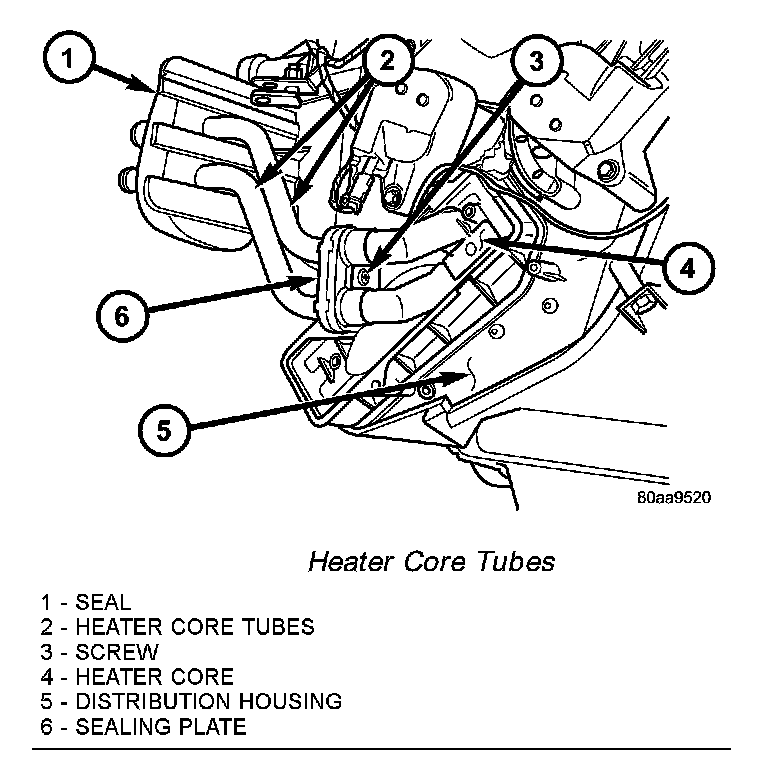 1
2
3
4
6
5
80aa9520

Heater Core Tubes

1 - SEAL
2 - HEATER CORE TUBES
3 - SCREW
4 - HEATER CORE
5 - DISTRIBUTION HOUSING
6 - SEALING PLATE