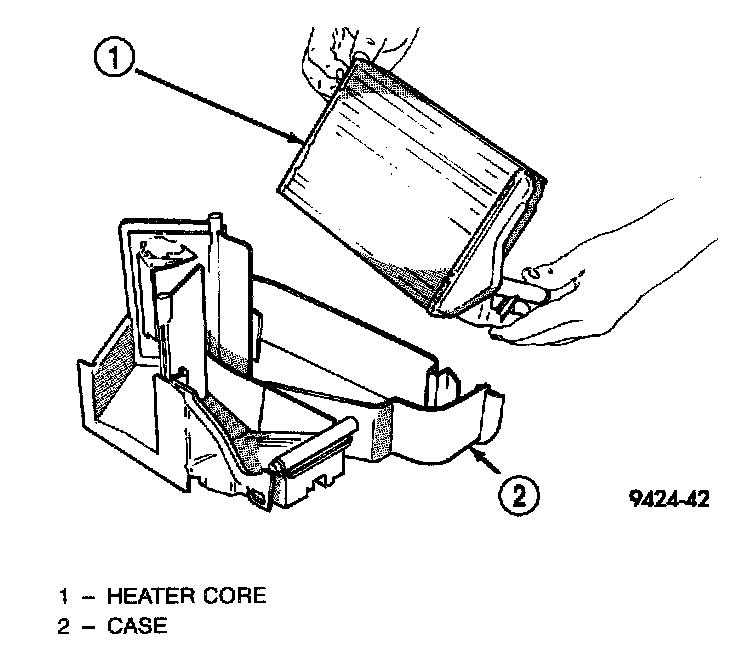 1

2

9424-42

1 – HEATER CORE
2 – CASE