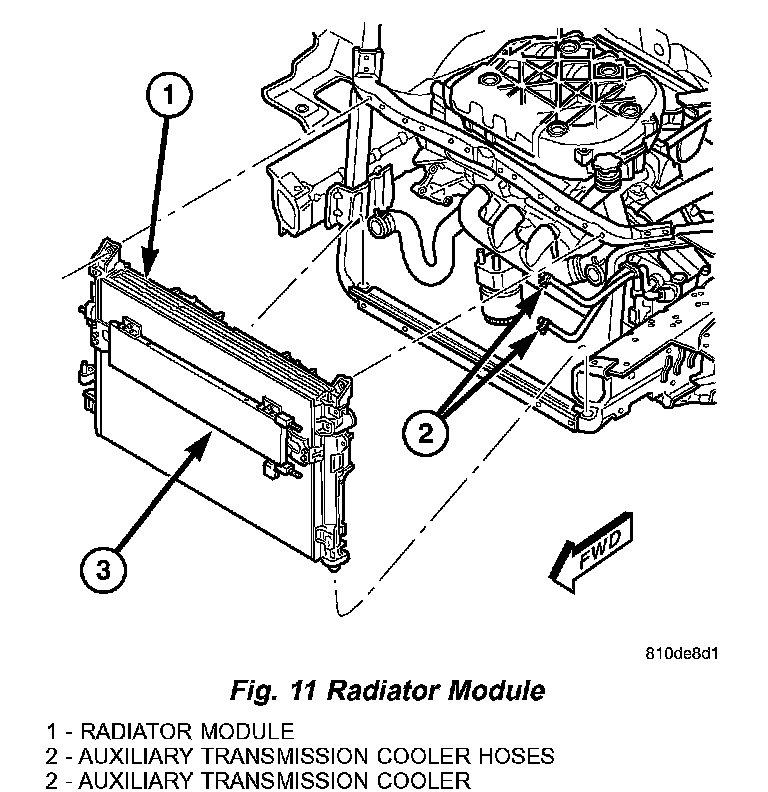 1

2

3

FWD

810de8d1

Fig. 11 Radiator Module

1 - RADIATOR MODULE
2 - AUXILIARY TRANSMISSION COOLER HOSES
2 - AUXILIARY TRANSMISSION COOLER