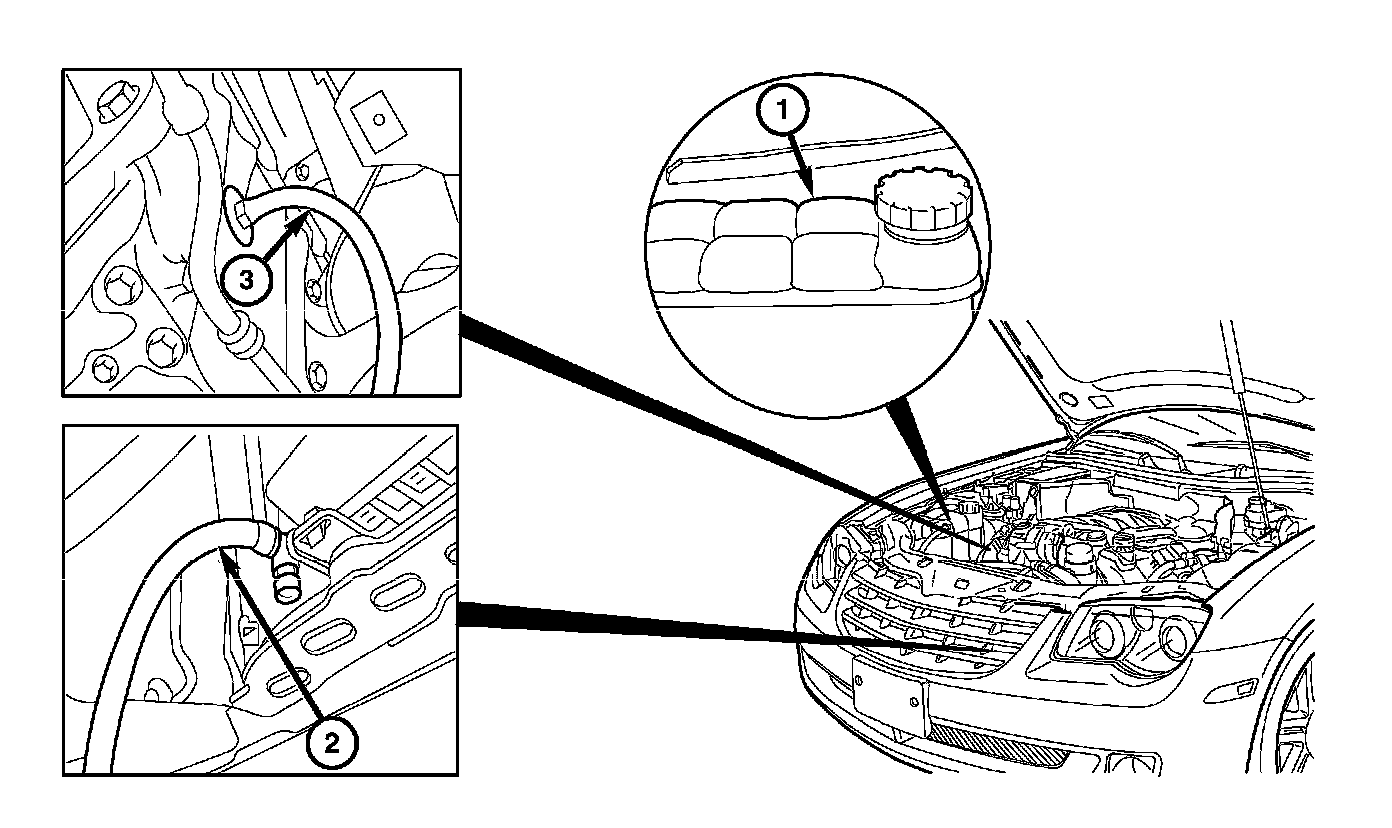 3
1
2