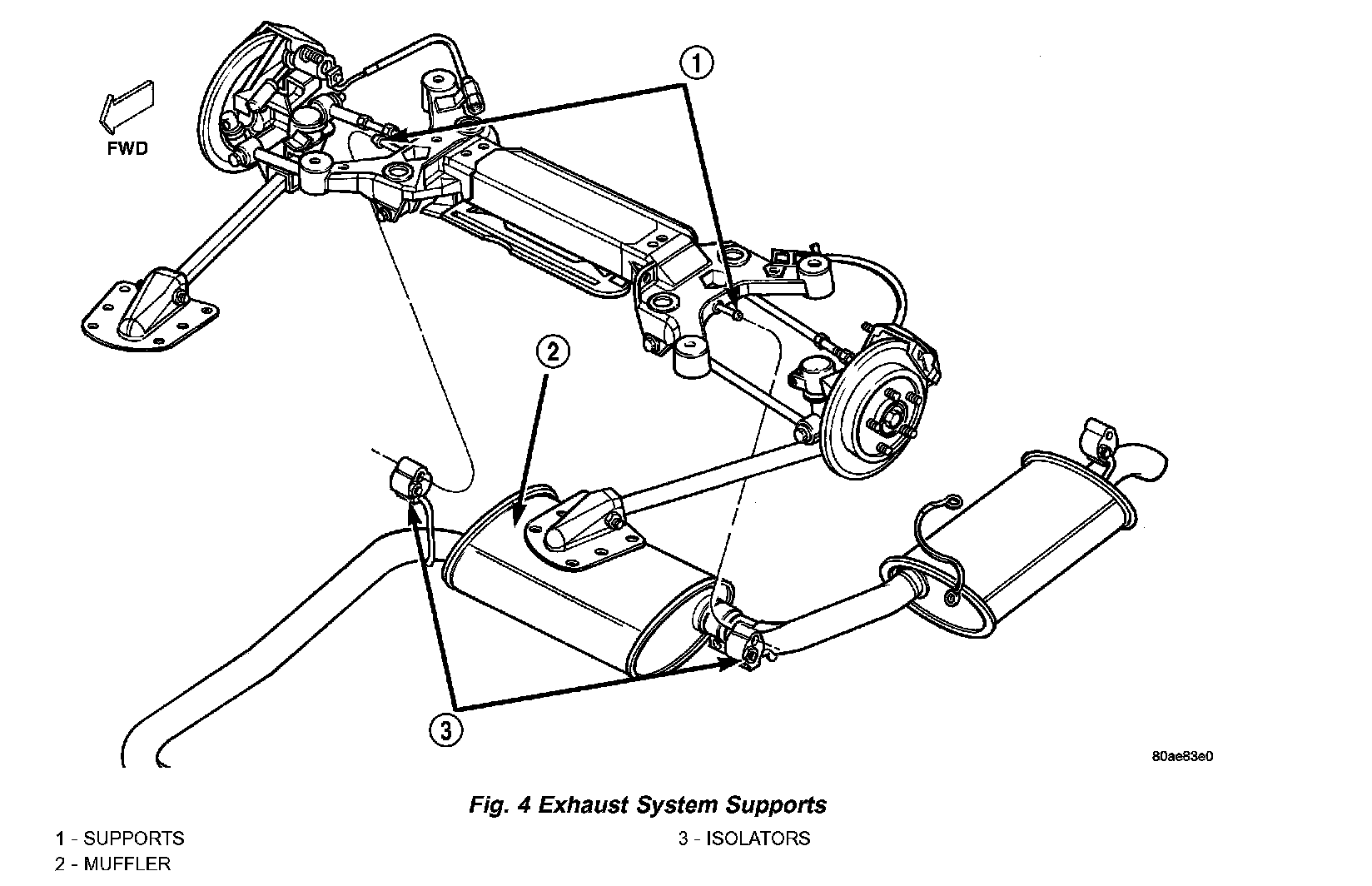 FWD

1

2

3

80ae83e0

Fig. 4 Exhaust System Supports

1 - SUPPORTS
2 - MUFFLER

3 - ISOLATORS