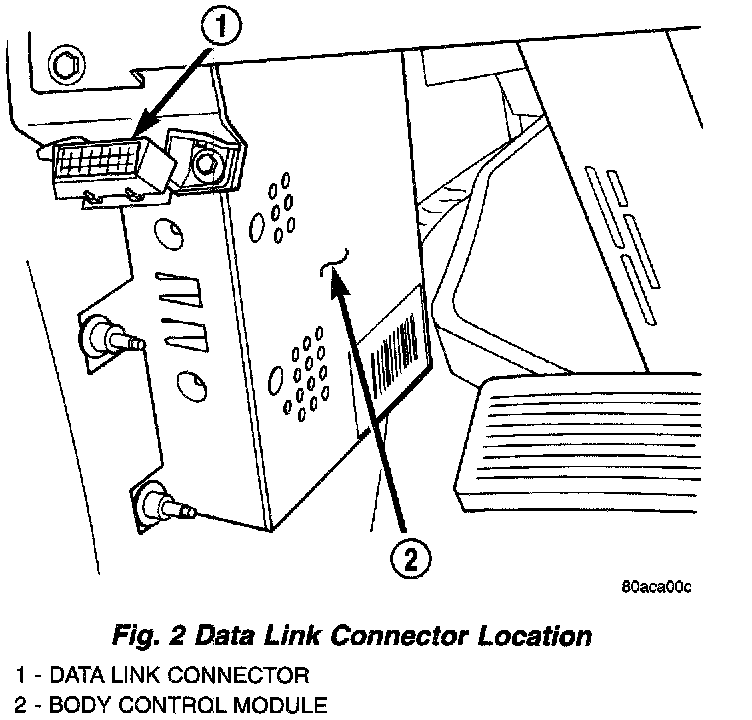 1

2

80aca00c

Fig. 2 Data Link Connector Location

1 - DATA LINK CONNECTOR
2 - BODY CONTROL MODULE