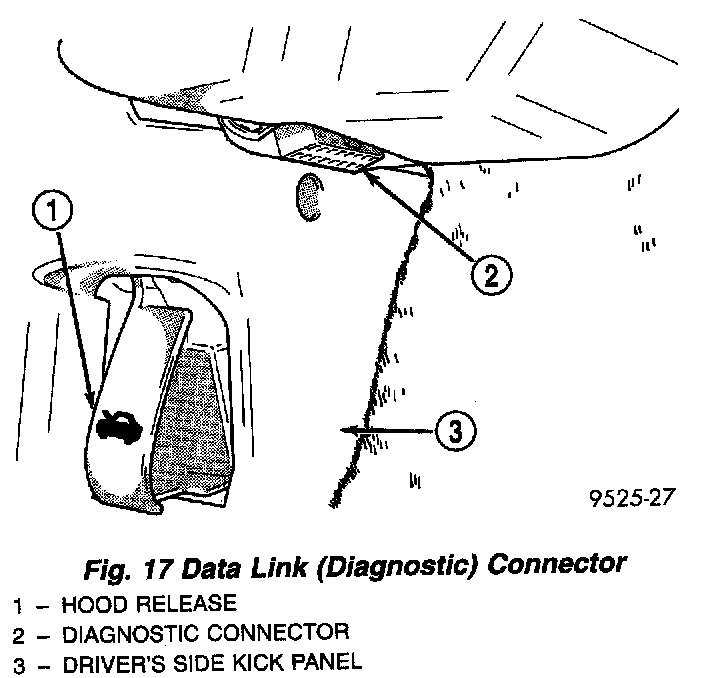 1

2

3

9525-27

Fig. 17 Data Link (Diagnostic) Connector
1 – HOOD RELEASE
2 – DIAGNOSTIC CONNECTOR
3 – DRIVER'S SIDE KICK PANEL