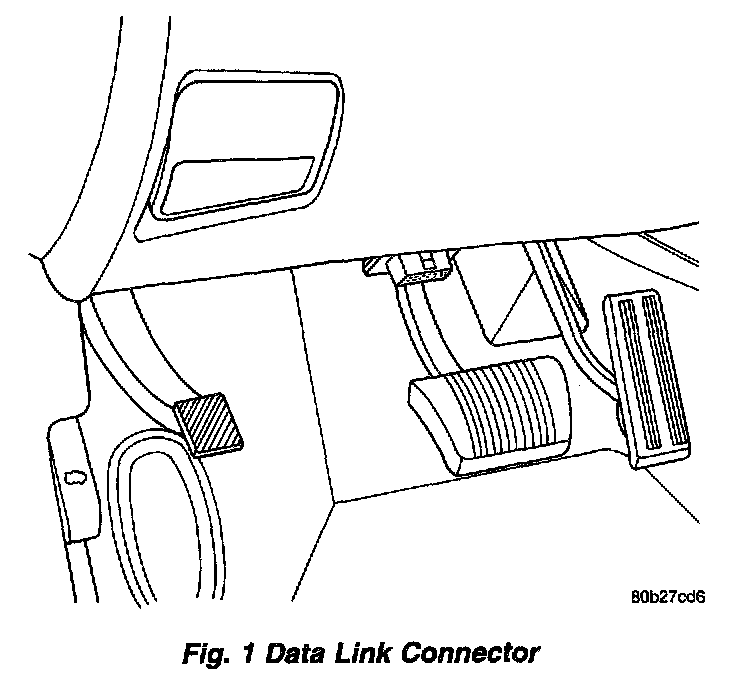 80b27cd6

Fig. 1 Data Link Connector