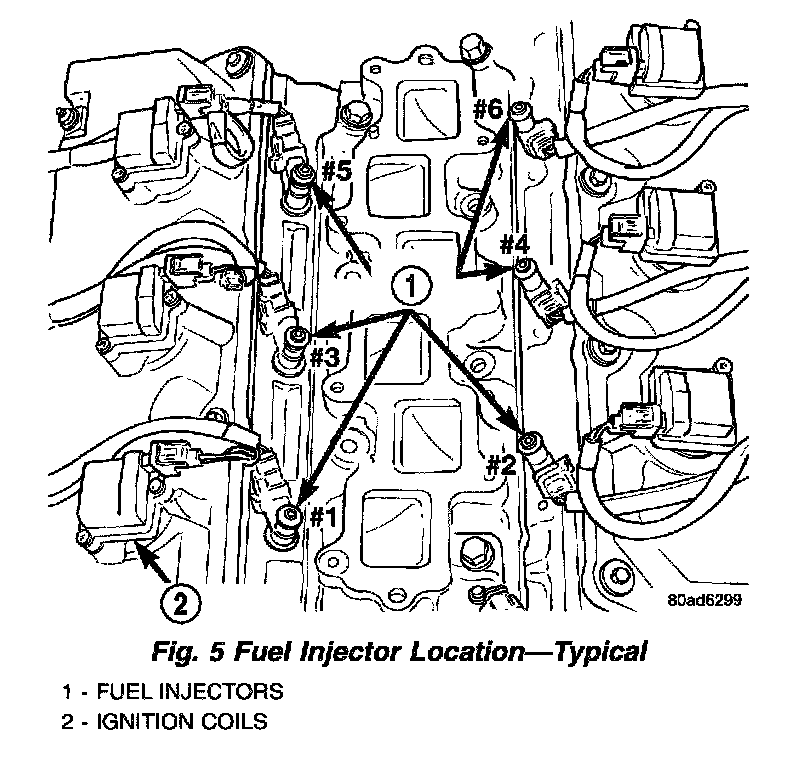 #6
#5
#4
1
#3
#2
#1
2
80ad6299

Fig. 5 Fuel Injector Location—Typical

1 - FUEL INJECTORS
2 - IGNITION COILS