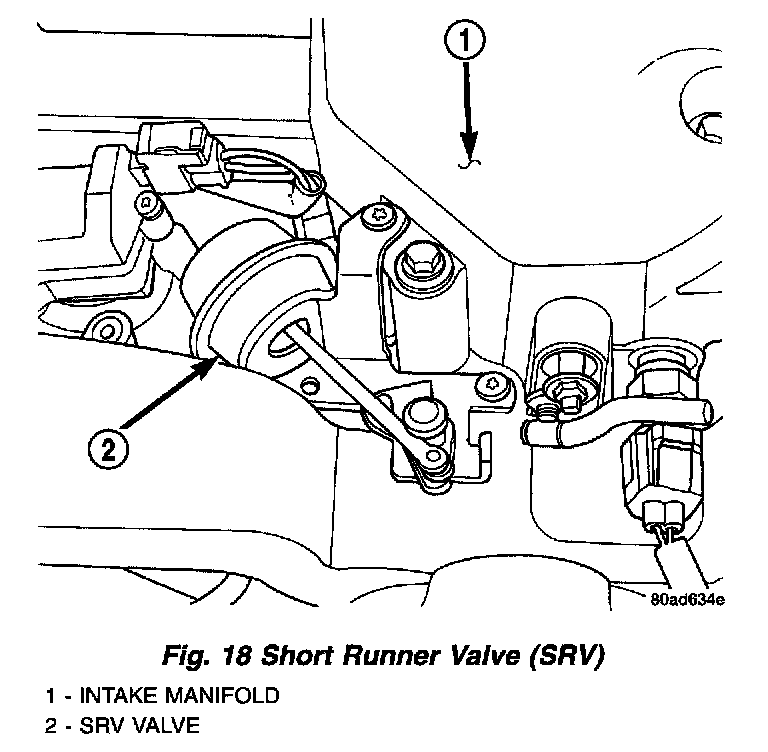 1

2

80ad634e

Fig. 18 Short Runner Valve (SRV)

1 - INTAKE MANIFOLD
2 - SRV VALVE