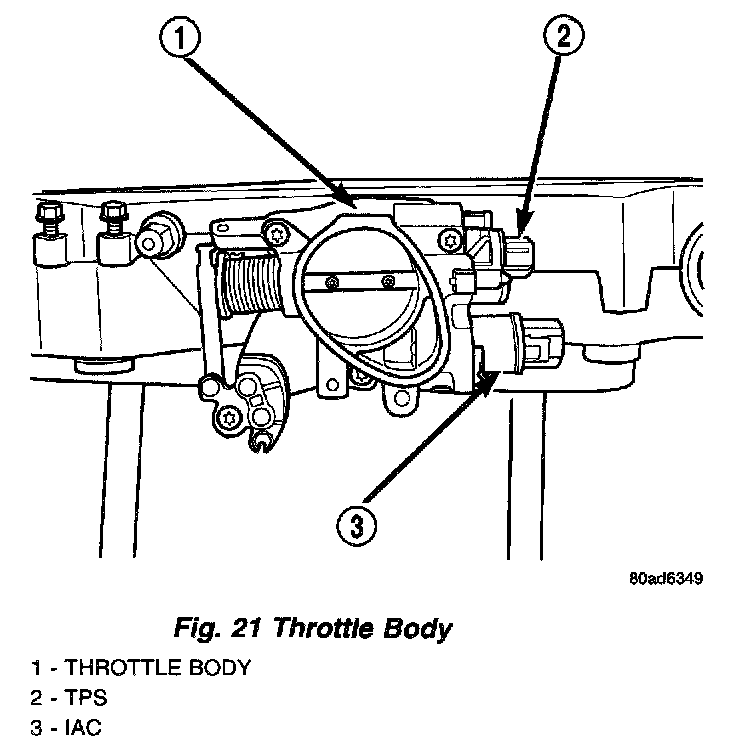 1

2

3

80ad6349

Fig. 21 Throttle Body

1 - THROTTLE BODY
2 - TPS
3 - IAC