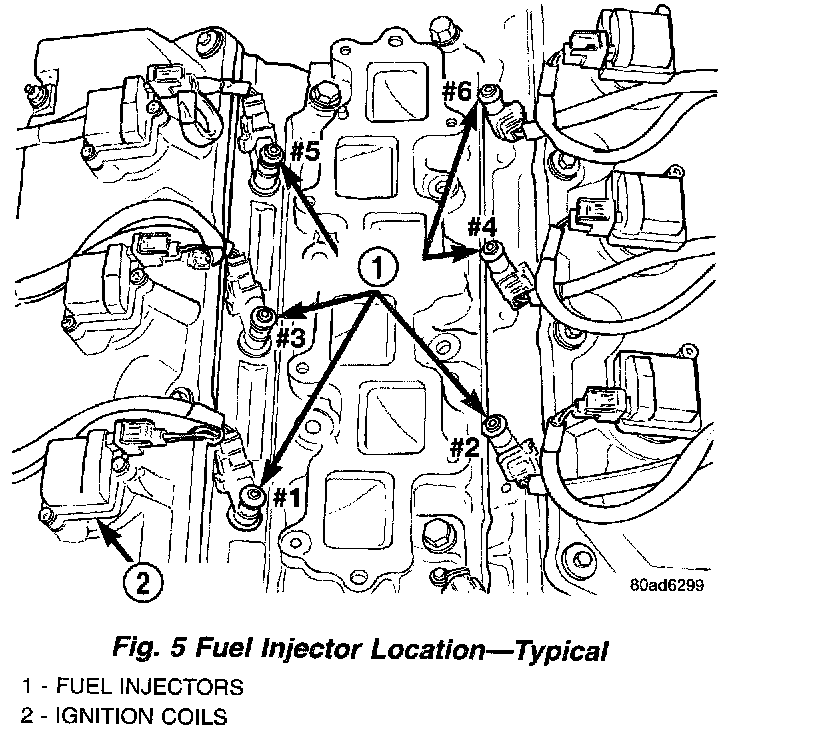 #6
#5
#4
1
#3
#2
#1
2
80ad6299

Fig. 5 Fuel Injector Location—Typical

1 - FUEL INJECTORS
2 - IGNITION COILS