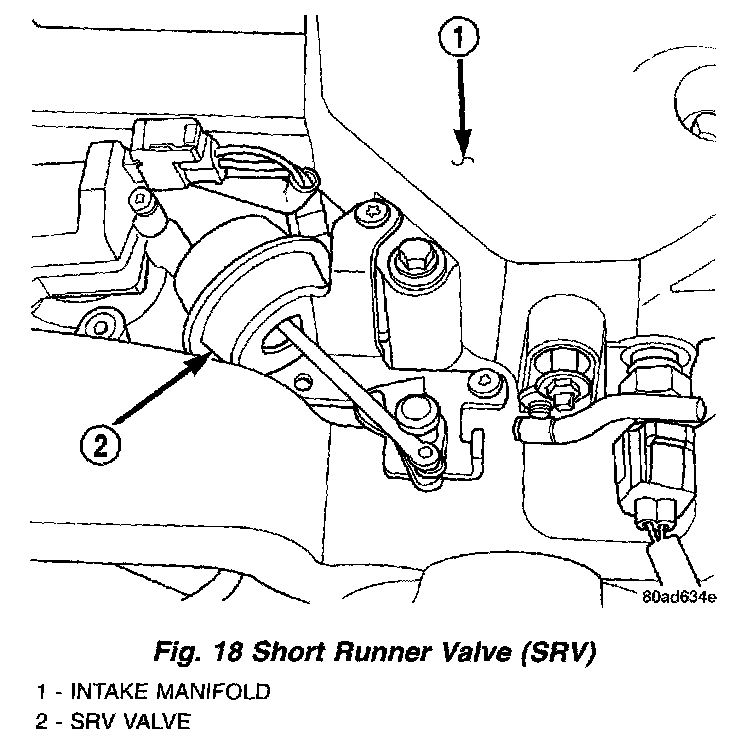 1

2

80ad634e

Fig. 18 Short Runner Valve (SRV)

1 - INTAKE MANIFOLD
2 - SRV VALVE