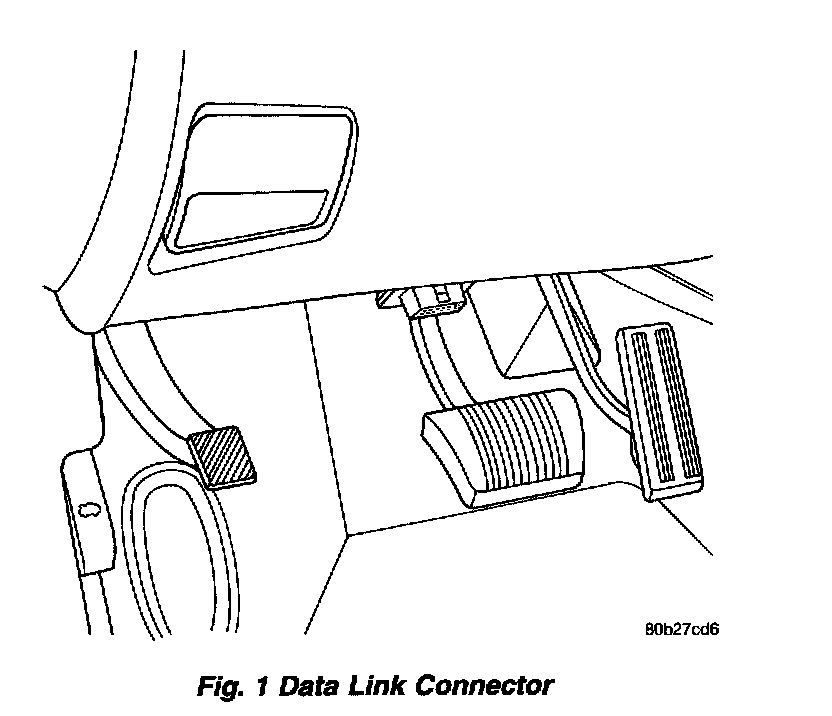 80b27cd6

Fig. 1 Data Link Connector