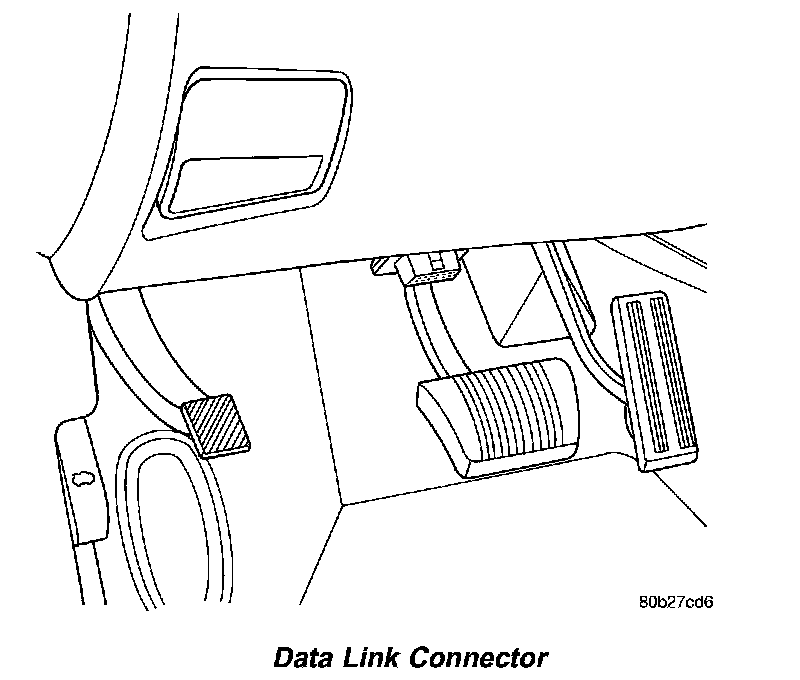 80b27cd6

Data Link Connector