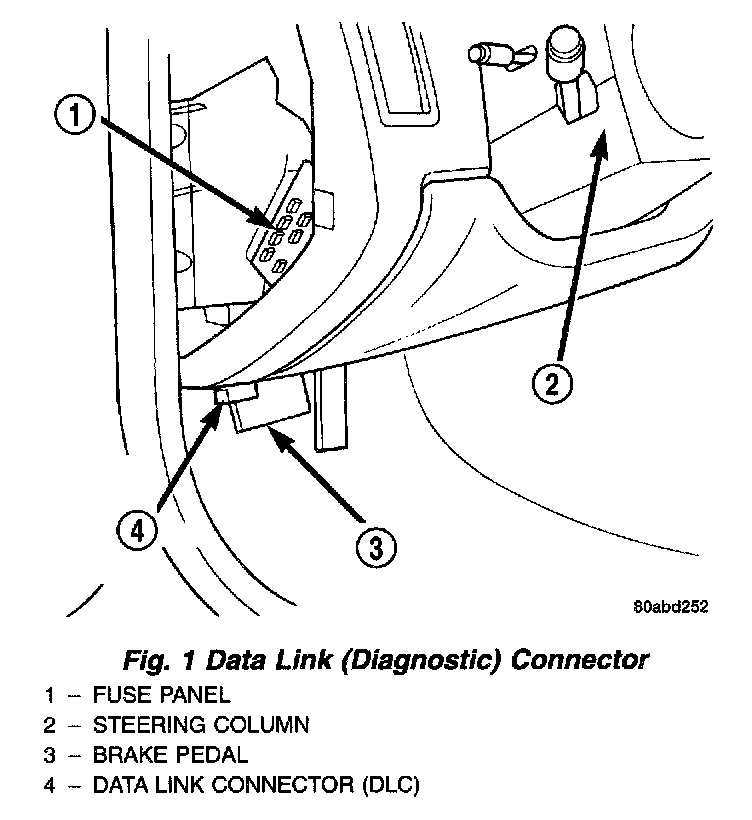 1

2

4

3

80abd252

Fig. 1 Data Link (Diagnostic) Connector

1 – FUSE PANEL
2 – STEERING COLUMN
3 – BRAKE PEDAL
4 – DATA LINK CONNECTOR (DLC)