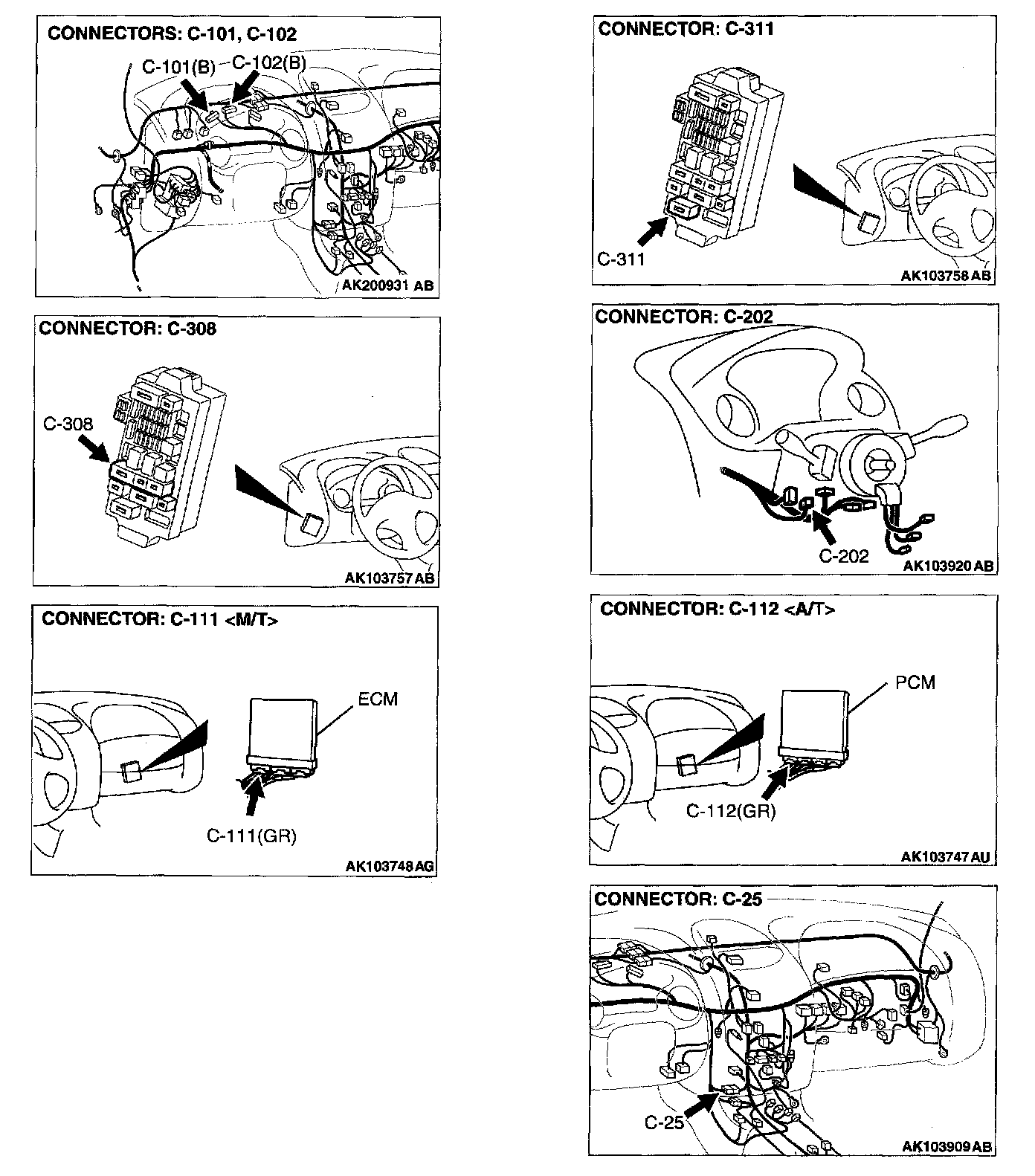 CONNECTORS: C-101, C-102

C-101(B)

C-102(B)

AK200931 AB

CONNECTOR: C-308

C-308

AK103757 AB

CONNECTOR: C-111 <M/T>

ECM

C-111(GR)

AK103748 AG

CONNECTOR: C-311

C-311

AK103758 AB

CONNECTOR: C-202

C-202

AK103920 AB

CONNECTOR: C-112 <A/T>

PCM

C-112(GR)

AK103747 AU

CONNECTOR: C-25

C-25

AK103909 AB