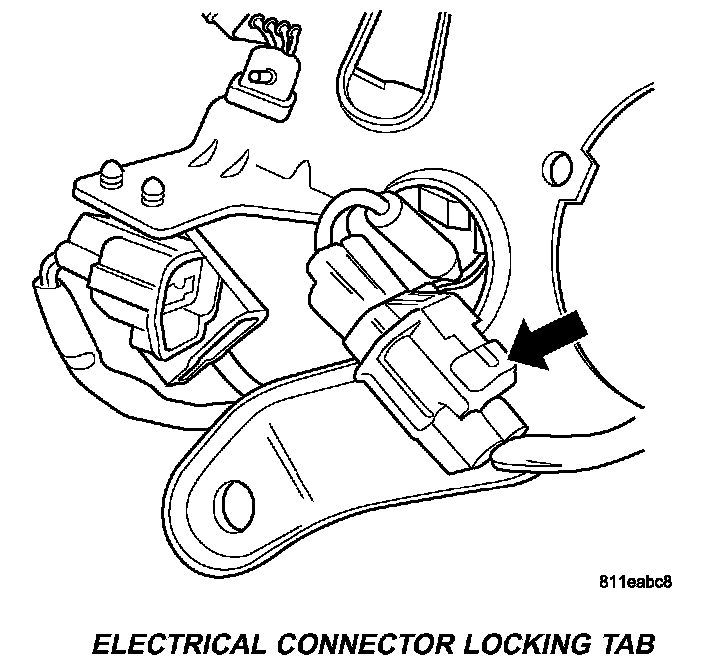 811eabc8

ELECTRICAL CONNECTOR LOCKING TAB