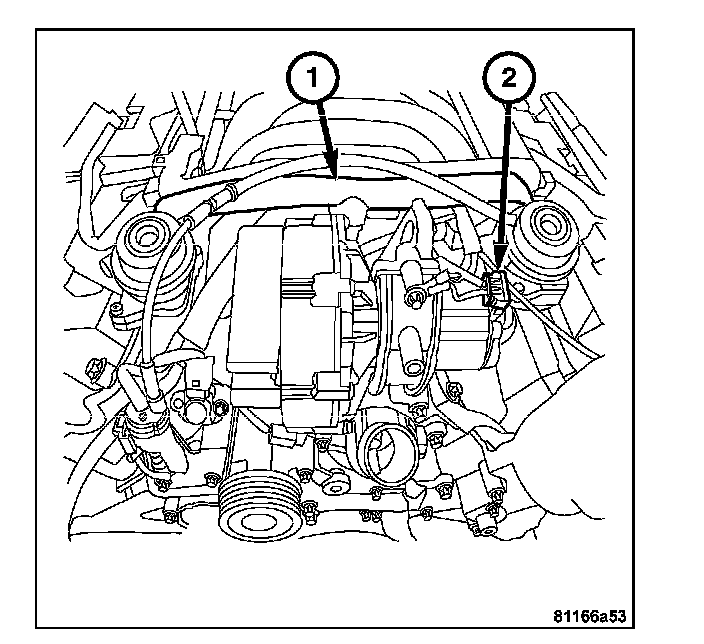 1
2
81166a53