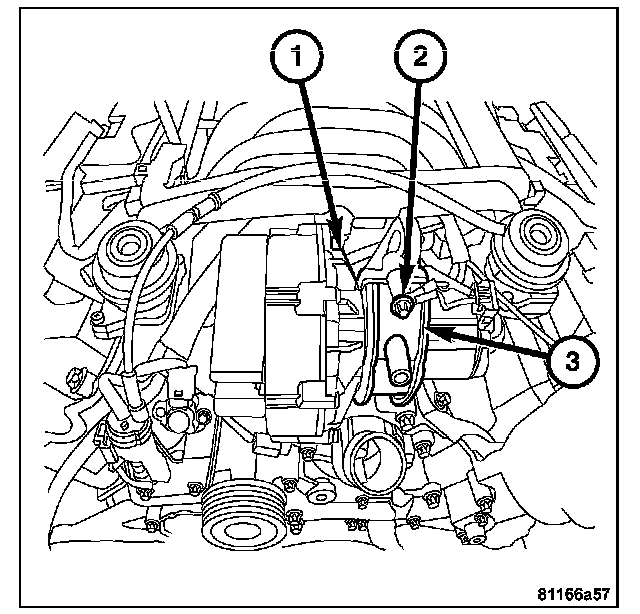 1
2
3
81166a57