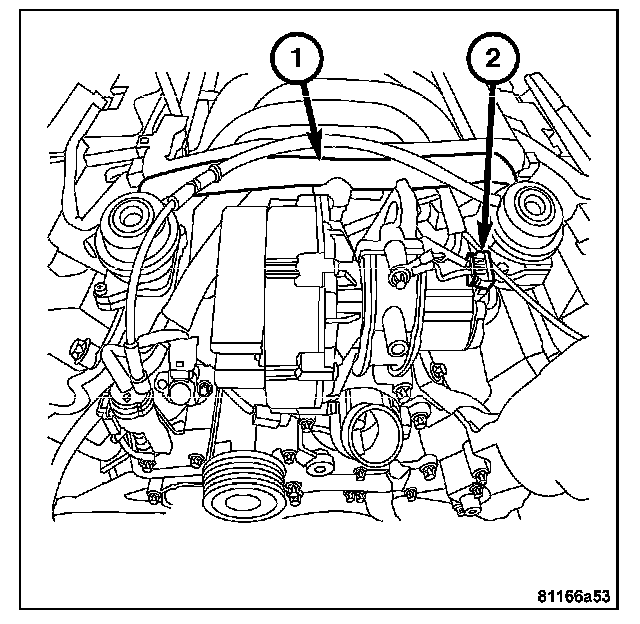 1
2
81166a53