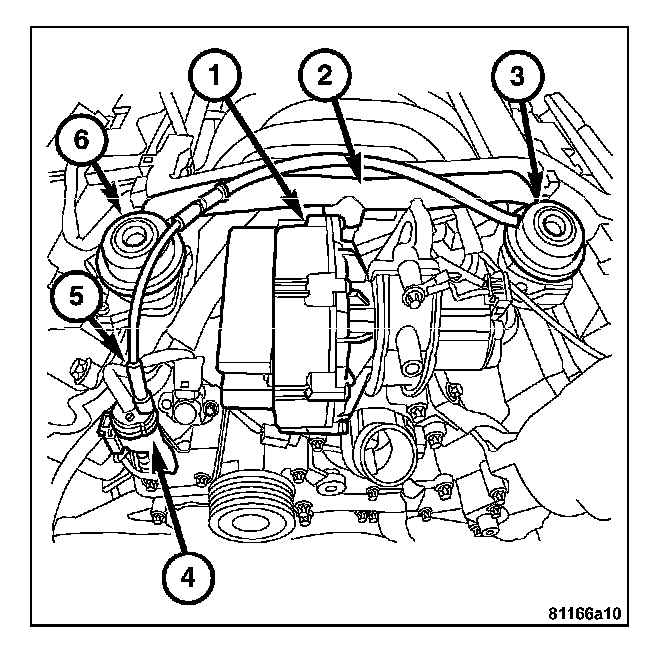 1
2
3
6
5
4
81166a10