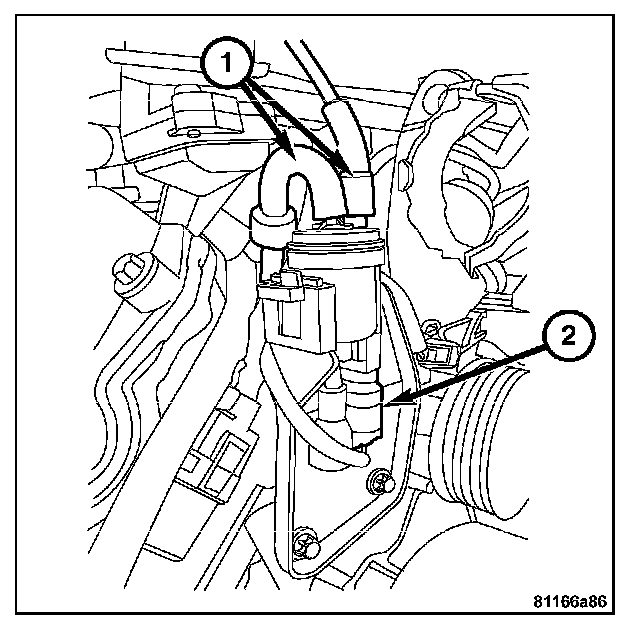 1
2
81166a86