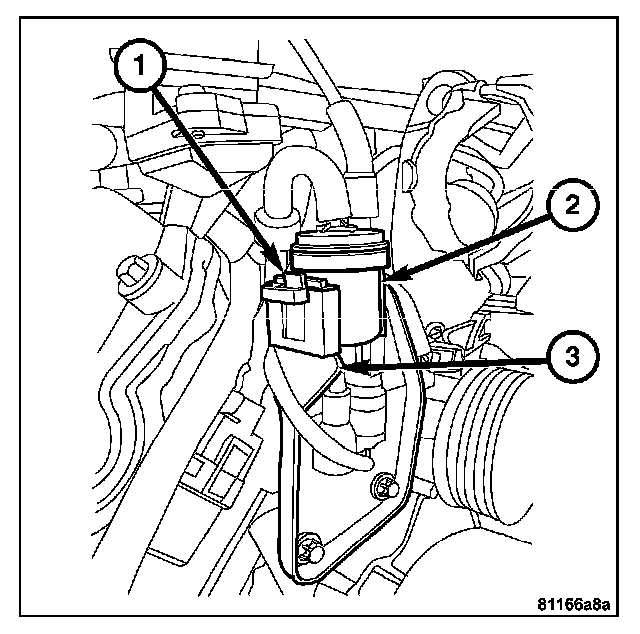 1
2
3
81166a8a