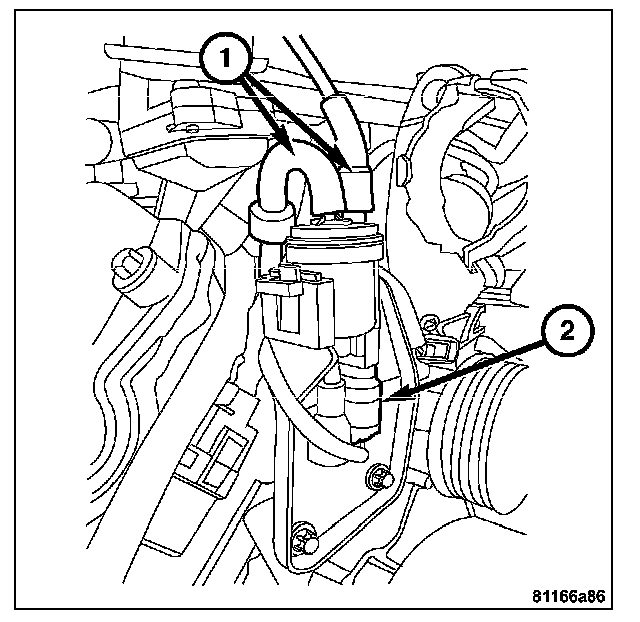 1
2
81166a86