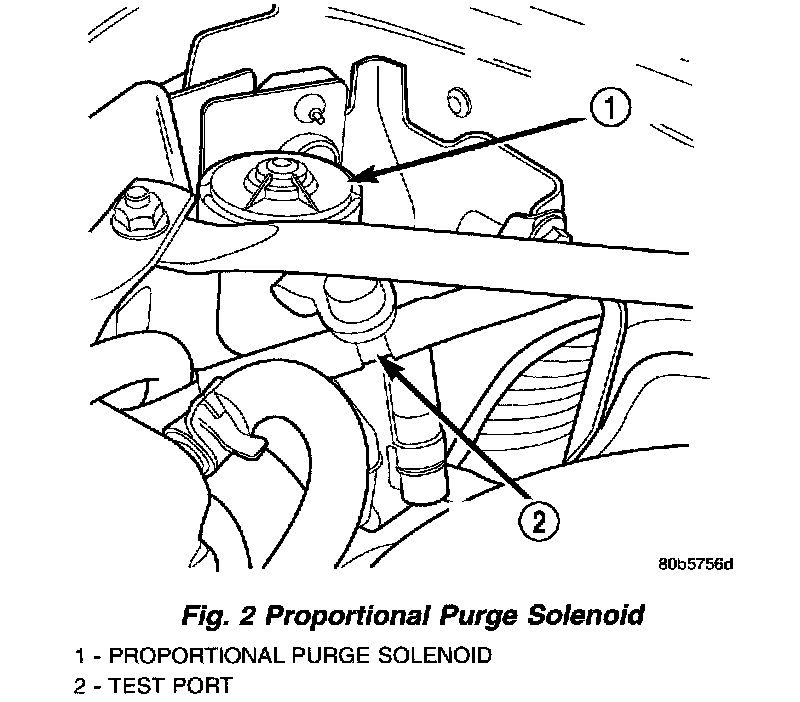 1

2

80b5756d

Fig. 2 Proportional Purge Solenoid

1 - PROPORTIONAL PURGE SOLENOID
2 - TEST PORT