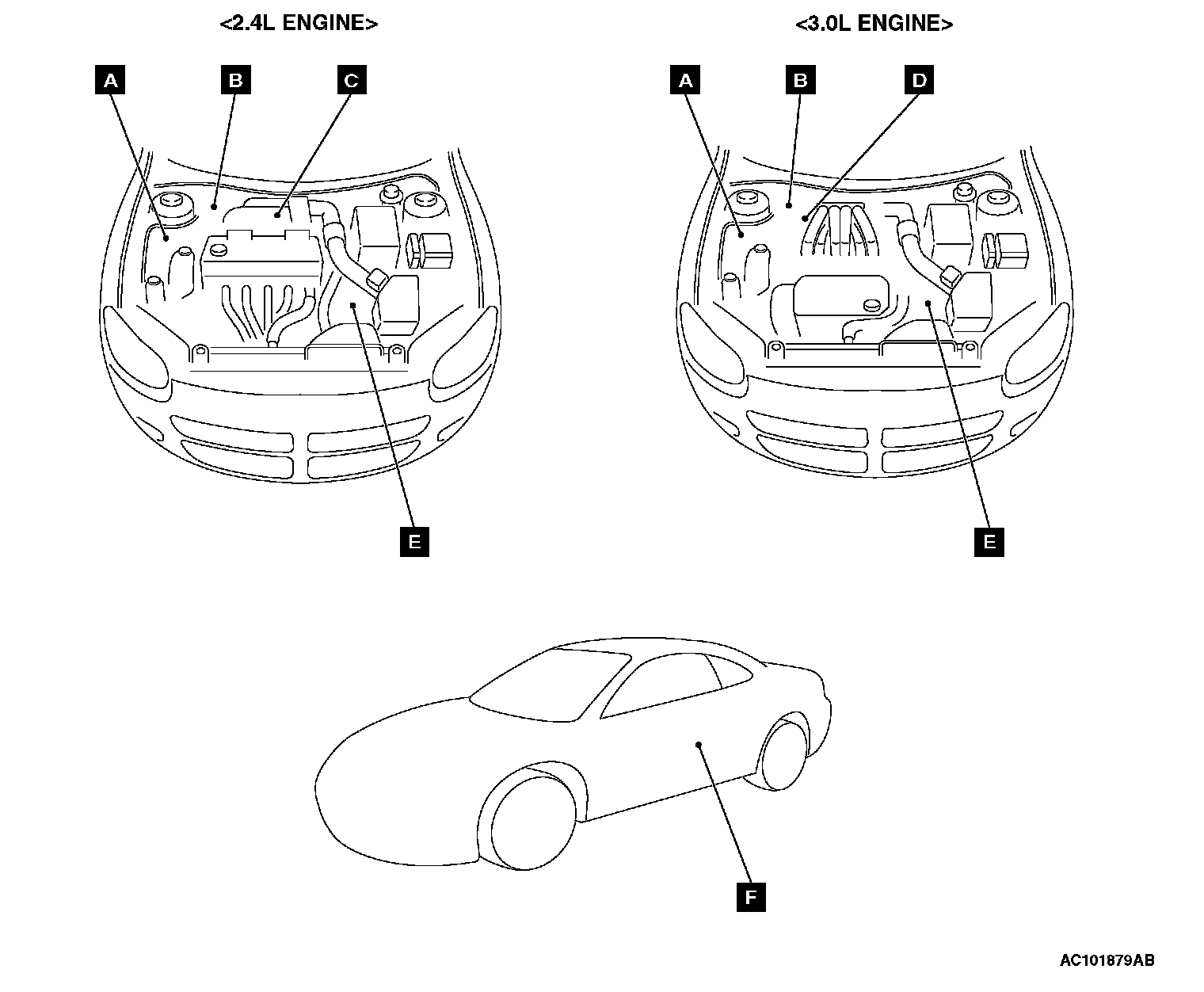 <2.4L ENGINE>

A B C

E

<3.0L ENGINE>

A B D

E

F

AC101879AB