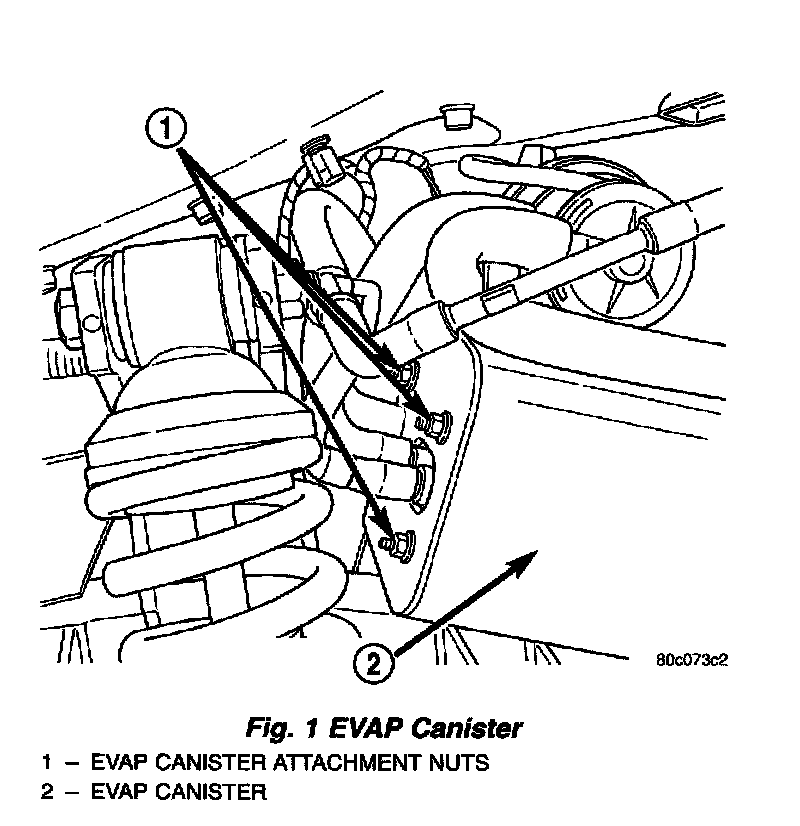 1

2

80c073c2

Fig. 1 EVAP Canister

1 – EVAP CANISTER ATTACHMENT NUTS
2 – EVAP CANISTER